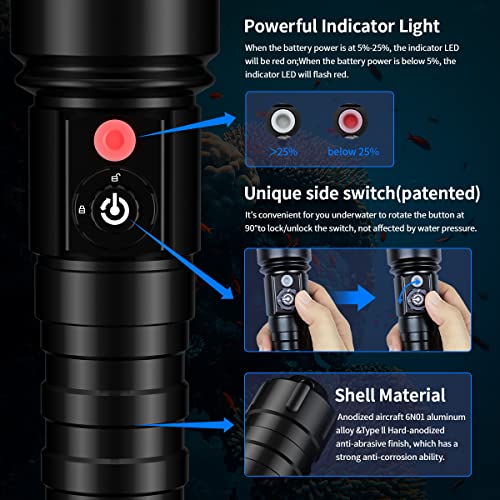 Powerful Indicator Light

When the battery power is at 5%-25%, the indicator LED will be red on;When the battery power is below 5%, the indicator LED will flash red.

>25%

below 25%

Unique side switch(patented)

It's convenient for you underwater to rotate the button at 90°to lock/unlock the switch, not affected by water pressure.

Shell Material

Anodized aircraft 6N01 aluminum alloy &Type ll Hard-anodized anti-abrasive finish, which has a strong anti-corrosion ability.