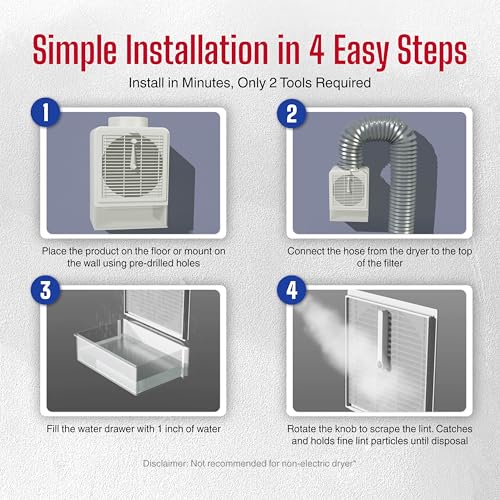 Simple Installation in 4 Easy Steps

Install in Minutes, Only 2 Tools Required

1

Place the product on the floor or mount on the wall using pre-drilled holes

2

Connect the hose from the dryer to the top of the filter

3

Fill the water drawer with 1 inch of water

4

Rotate the knob to scrape the lint. Catches and holds fine lint particles until disposal

Disclaimer: Not recommended for non-electric dryer*