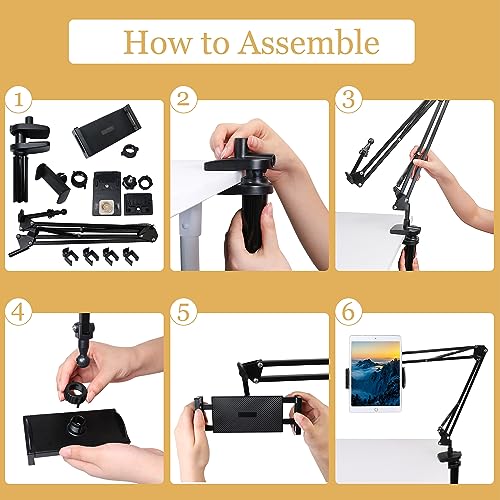 How to Assemble

1

2

3

4

5

6