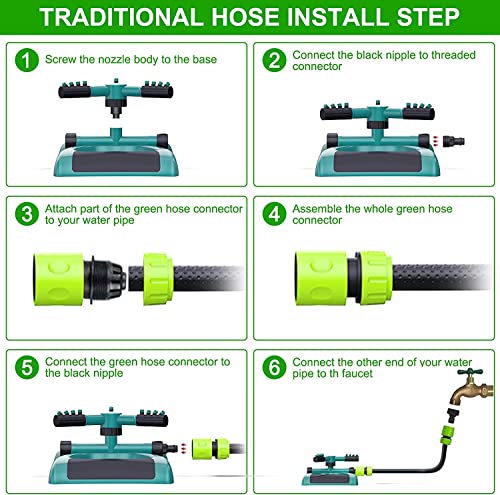 TRADITIONAL HOSE INSTALL STEP

1 Screw the nozzle body to the base

2 Connect the black nipple to threaded connector

3 Attach part of the green hose connector to your water pipe

4 Assemble the whole green hose connector

5 Connect the green hose connector to the black nipple

6 Connect the other end of your water pipe to th faucet