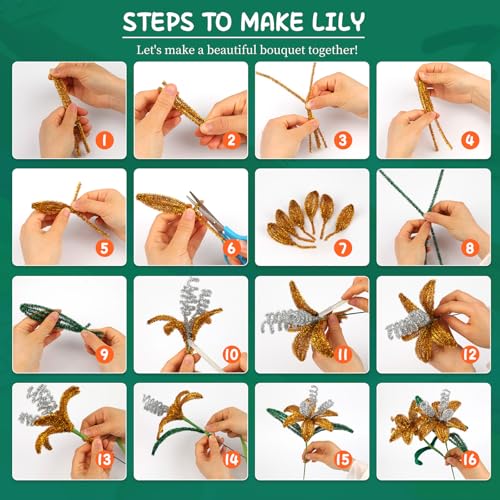 STEPS TO MAKE LILY

Let's make a beautiful bouquet together!

1

2

3

4

5

6

7

8

9

10

11

12

13

14

15

16