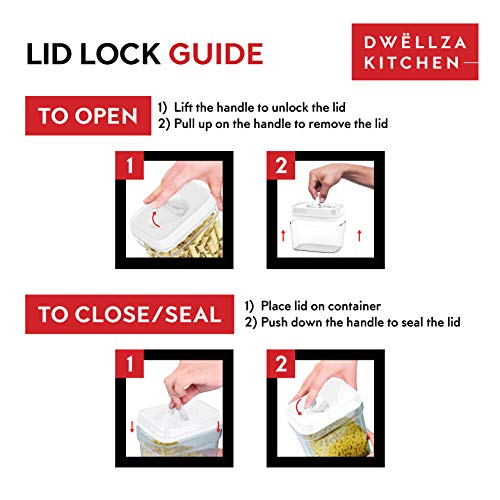 LID LOCK GUIDE

DWËLLZA KITCHEN

TO OPEN

1) Lift the handle to unlock the lid
2) Pull up on the handle to remove the lid

1

2

TO CLOSE/SEAL

1) Place lid on container
2) Push down the handle to seal the lid

1

2