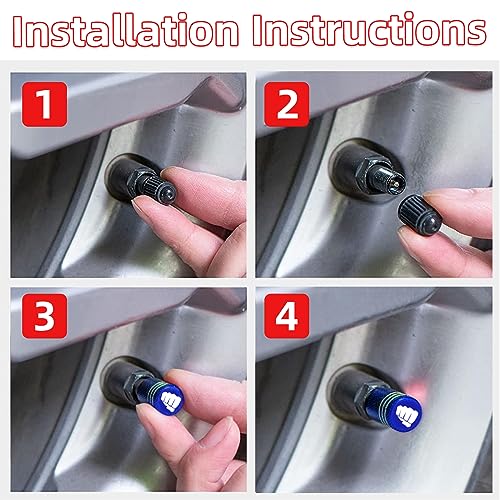 Installation Instructions

1

2

3

4