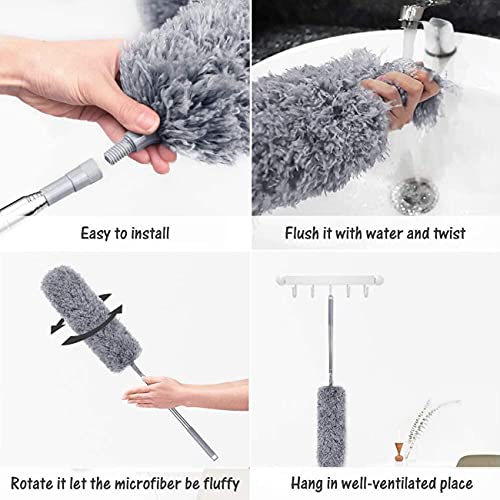 Easy to install

Flush it with water and twist

Rotate it let the microfiber be fluffy

Hang in well-ventilated place