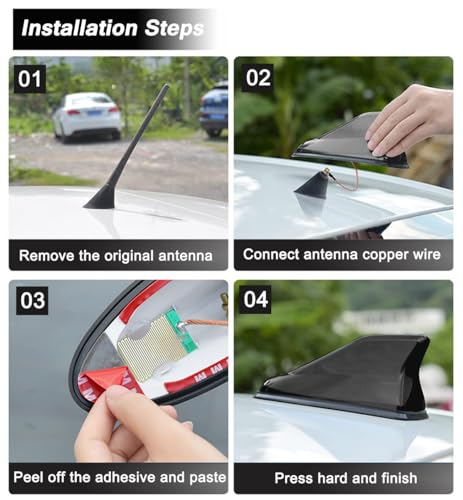 Installation Steps

01

Remove the original antenna

02

Connect antenna copper wire

03

Peel off the adhesive and paste

04

Press hard and finish