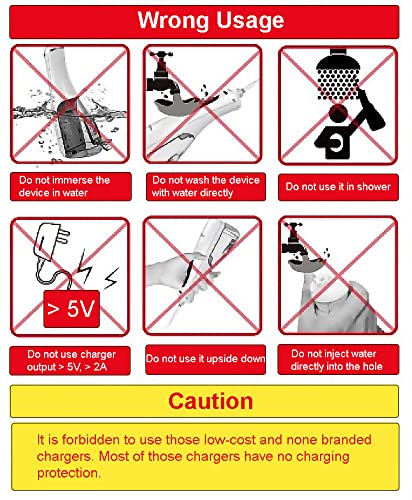 Wrong Usage

Do not immerse the device in water

Do not wash the device with water directly

Do not use it in shower

> 5V

Do not use charger output > 5V, > 2A

Do not use it upside down

Do not inject water directly into the hole

Caution

It is forbidden to use those low-cost and none branded chargers. Most of those chargers have no charging protection.