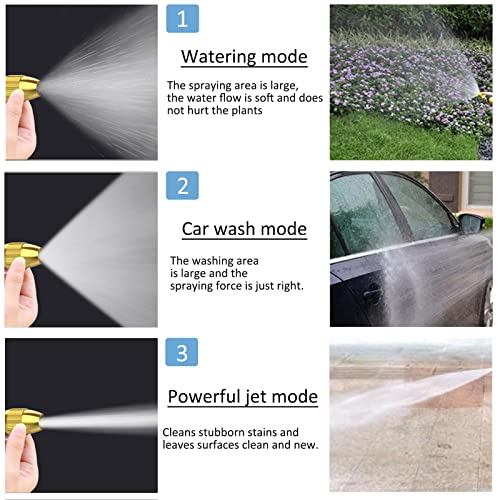 1

Watering mode

The spraying area is large, the water flow is soft and does not hurt the plants

2

Car wash mode

The washing area is large and the spraying force is just right.

3

Powerful jet mode

Cleans stubborn stains and leaves surfaces clean and new.