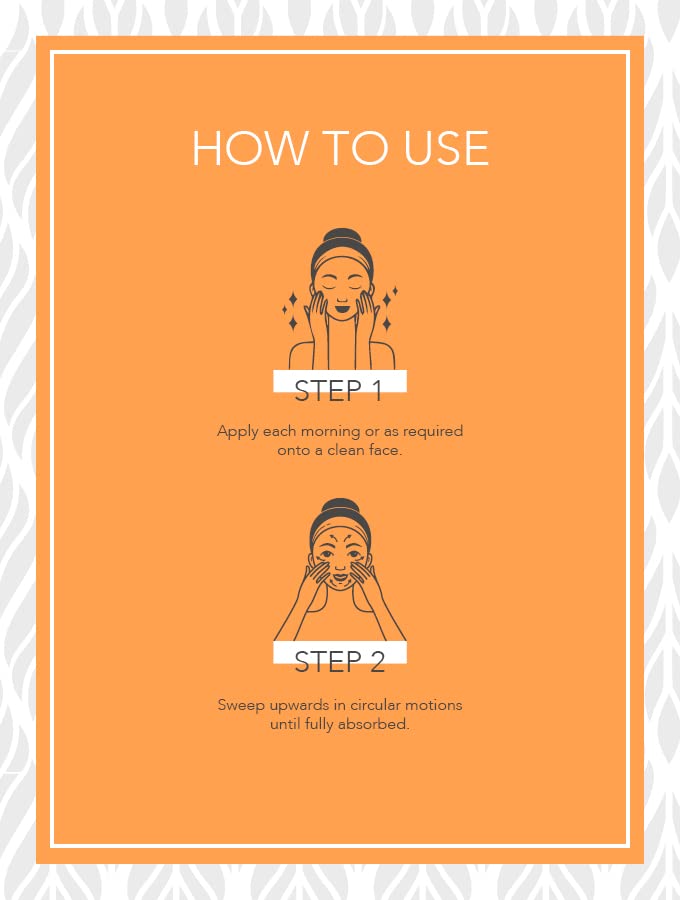 HOW TO USE

STEP 1

Apply each morning or as required onto a clean face.

STEP 2

Sweep upwards in circular motions until fully absorbed.