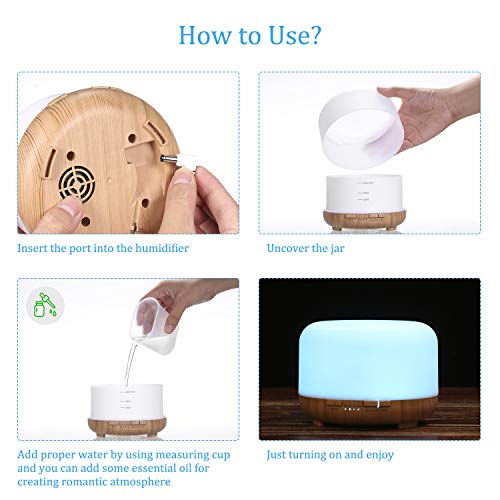 How to Use?

Insert the port into the humidifier

Uncover the jar

Add proper water by using measuring cup and you can add some essential oil for creating romantic atmosphere

Just turning on and enjoy