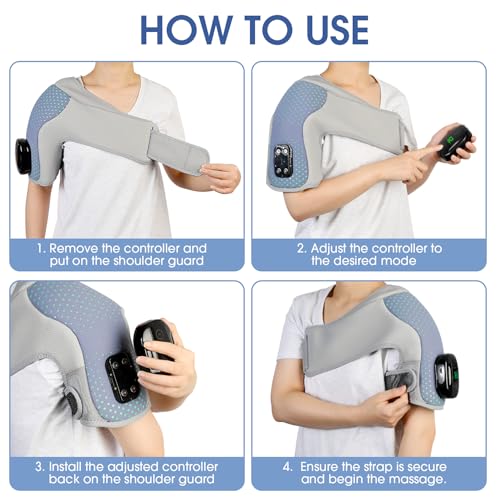 HOW TO USE

1. Remove the controller and put on the shoulder guard

2. Adjust the controller to the desired mode

3. Install the adjusted controller back on the shoulder guard

4. Ensure the strap is secure and begin the massage.