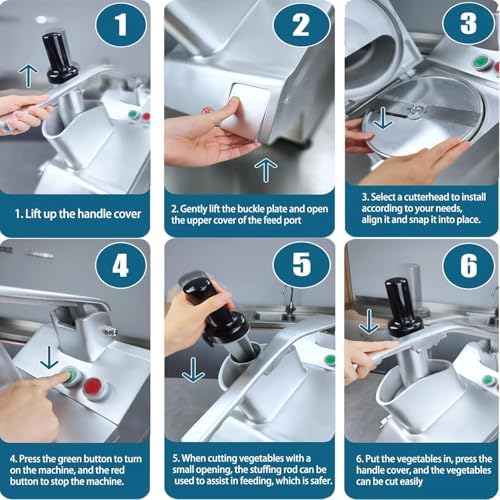 1

1. Lift up the handle cover

2

2. Gently lift the buckle plate and open the upper cover of the feed port

3

3. Select a cutterhead to install according to your needs, align it and snap it into place.

4

4. Press the green button to turn on the machine, and the red button to stop the machine.

5

5. When cutting vegetables with a small opening, the stuffing rod can be used to assist in feeding, which is safer.

6

6. Put the vegetables in, press the handle cover, and the vegetables can be cut easily