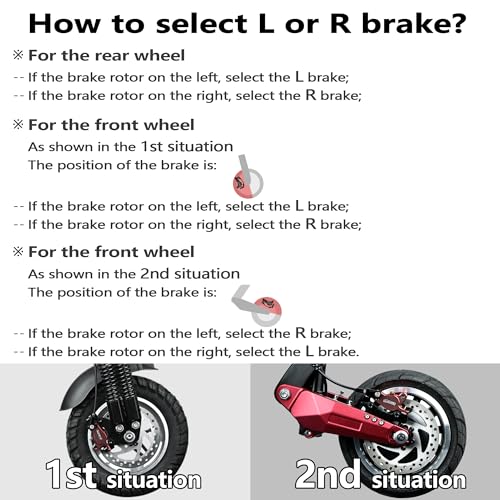 How to select L or R brake?

※ For the rear wheel

-- If the brake rotor on the left, select the L brake;
-- If the brake rotor on the right, select the R brake;

※ For the front wheel

As shown in the 1st situation
The position of the brake is:

-- If the brake rotor on the left, select the L brake;
-- If the brake rotor on the right, select the R brake;

※ For the front wheel

As shown in the 2nd situation
The position of the brake is:

-- If the brake rotor on the left, select the R brake;
-- If the brake rotor on the right, select the L brake.

1st situation

2nd situation