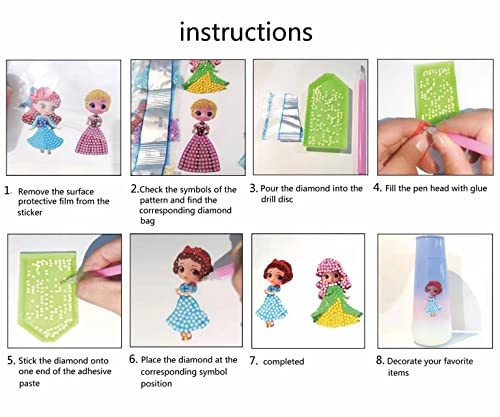 instructions

1. Remove the surface protective film from the sticker

2.Check the symbols of the pattern and find the corresponding diamond bag

3. Pour the diamond into the drill disc

4. Fill the pen head with glue

5. Stick the diamond onto one end of the adhesive paste

6. Place the diamond at the corresponding symbol position

7. completed

8. Decorate your favorite items