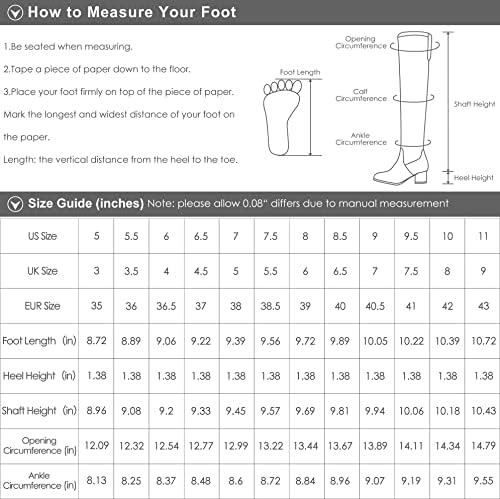 How to Measure Your Foot

1.Be seated when measuring.

2.Tape a piece of paper down to the floor.

3.Place your foot firmly on top of the piece of paper. Mark the longest and widest distance of your foot on the paper.

Length: the vertical distance from the heel to the toe.

Foot Length

Opening Circumference

Calf Circumference

Ankle Circumference

Shaft Height

Heel Height

Size Guide (inches) Note: please allow 0.08" differs due to manual measurement

| US Size | 5 | 5.5 | 6 | 6.5 | 7 | 7.5 | 8 | 8.5 | 9 | 9.5 | 10 | 11 |
|---|---|---|---|---|---|---|---|---|---|---|---|---|
| UK Size | 3 | 3.5 | 4 | 4.5 | 5 | 5.5 | 6 | 6.5 | 7 | 7.5 | 8 | 9 |
| EUR Size | 35 | 36 | 36.5 | 37 | 38 | 38.5 | 39 | 40 | 40.5 | 41 | 42 | 43 |
| Foot Length (in) | 8.72 | 8.89 | 9.06 | 9.22 | 9.39 | 9.56 | 9.72 | 9.89 | 10.05 | 10.22 | 10.39 | 10.72 |
| Heel Height (in) | 1.38 | 1.38 | 1.38 | 1.38 | 1.38 | 1.38 | 1.38 | 1.38 | 1.38 | 1.38 | 1.38 | 1.38 |
| Shaft Height (in) | 8.96 | 9.08 | 9.2 | 9.33 | 9.45 | 9.57 | 9.69 | 9.81 | 9.94 | 10.06 | 10.18 | 10.43 |
| Opening Circumference (in) | 12.09 | 12.32 | 12.54 | 12.77 | 12.99 | 13.22 | 13.44 | 13.67 | 13.89 | 14.11 | 14.34 | 14.79 |
| Ankle Circumference (in) | 8.13 | 8.25 | 8.37 | 8.48 | 8.6 | 8.72 | 8.84 | 8.96 | 9.07 | 9.19 | 9.31 | 9.55 |