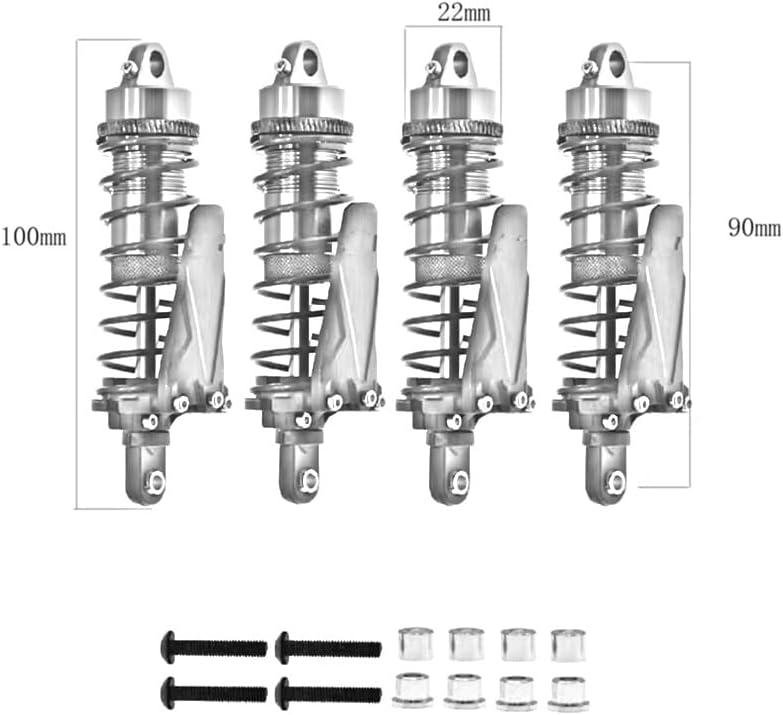 22mm

100mm

90mm