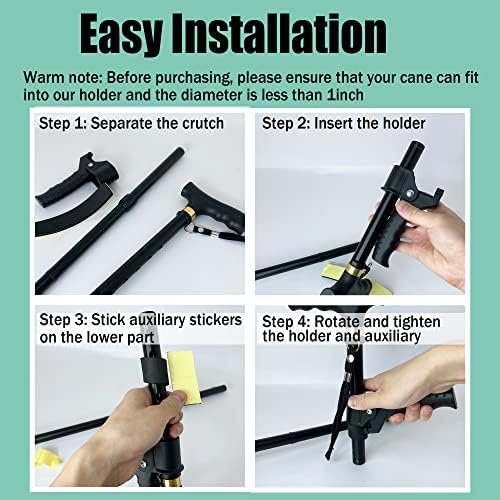 Easy Installation

Warm note: Before purchasing, please ensure that your cane can fit into our holder and the diameter is less than 1inch

Step 1: Separate the crutch

Step 2: Insert the holder

Step 3: Stick auxiliary stickers on the lower part

Step 4: Rotate and tighten the holder and auxiliary