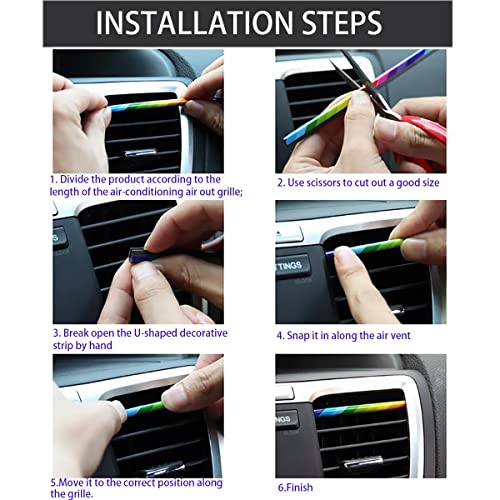 INSTALLATION STEPS

1. Divide the product according to the length of the air-conditioning air out grille;

2. Use scissors to cut out a good size

TTINGS

3. Break open the U-shaped decorative strip by hand

4. Snap it in along the air vent

NGS

5.Move it to the correct position along the grille.

6.Finish