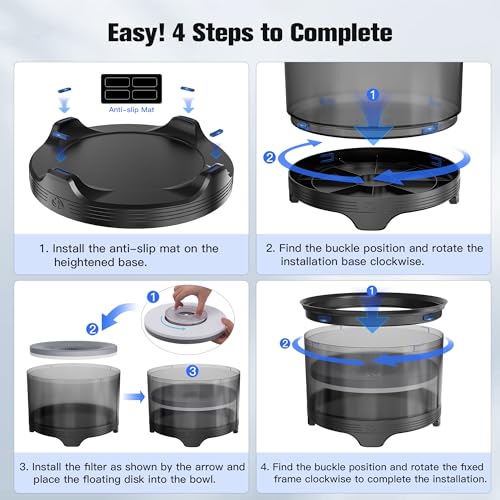 Easy! 4 Steps to Complete

Anti-slip Mat

1. Install the anti-slip mat on the heightened base.

1
2

2. Find the buckle position and rotate the installation base clockwise.

1
2
3

3. Install the filter as shown by the arrow and place the floating disk into the bowl.

1
2

4. Find the buckle position and rotate the fixed frame clockwise to complete the installation.