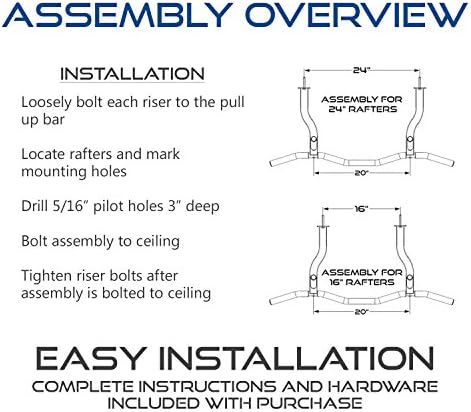 ASSEMBLY OVERVIEW

INSTALLATION

Loosely bolt each riser to the pull up bar

Locate rafters and mark mounting holes

Drill 5/16" pilot holes 3" deep

Bolt assembly to ceiling

Tighten riser bolts after assembly is bolted to ceiling

24"

ASSEMBLY FOR 24" RAFTERS

20"

16"

ASSEMBLY FOR 16" RAFTERS

20"

EASY INSTALLATION

COMPLETE INSTRUCTIONS AND HARDWARE INCLUDED WITH PURCHASE