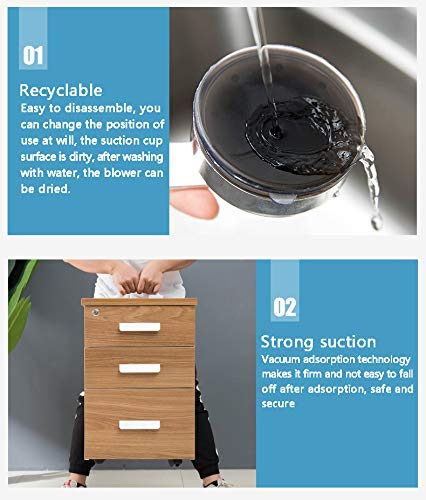 01

Recyclable
Easy to disassemble, you can change the position of use at will, the suction cup surface is dirty, after washing with water, the blower can be dried.

02

Strong suction
Vacuum adsorption technology makes it firm and not easy to fall off after adsorption, safe and secure