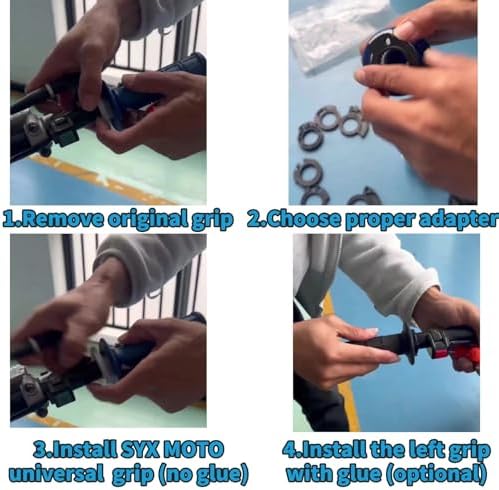 1.Remove original grip

2.Choose proper adapter

3.Install SYX MOTO universal grip (no glue)

4.Install the left grip with glue (optional)