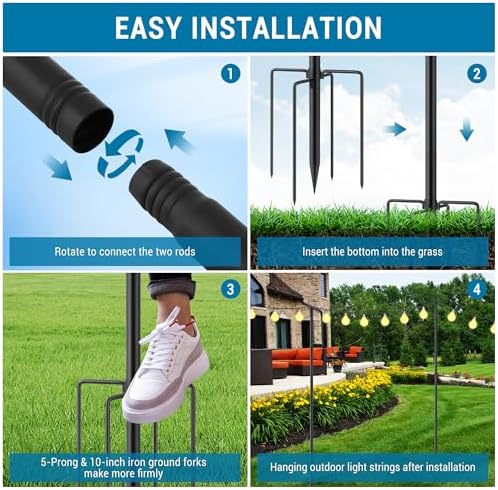 EASY INSTALLATION

1

Rotate to connect the two rods

2

Insert the bottom into the grass

3

5-Prong & 10-inch iron ground forks make more firmly

4

Hanging outdoor light strings after installation