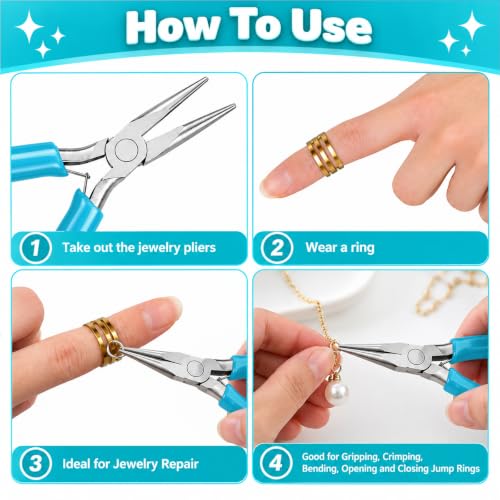 How To Use

1 Take out the jewelry pliers

2 Wear a ring

3 Ideal for Jewelry Repair

4 Good for Gripping, Crimping, Bending, Opening and Closing Jump Rings