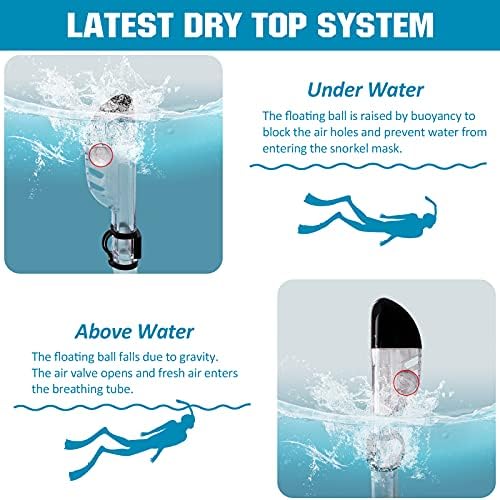 LATEST DRY TOP SYSTEM

Under Water

The floating ball is raised by buoyancy to block the air holes and prevent water from entering the snorkel mask.

Above Water

The floating ball falls due to gravity. The air valve opens and fresh air enters the breathing tube.