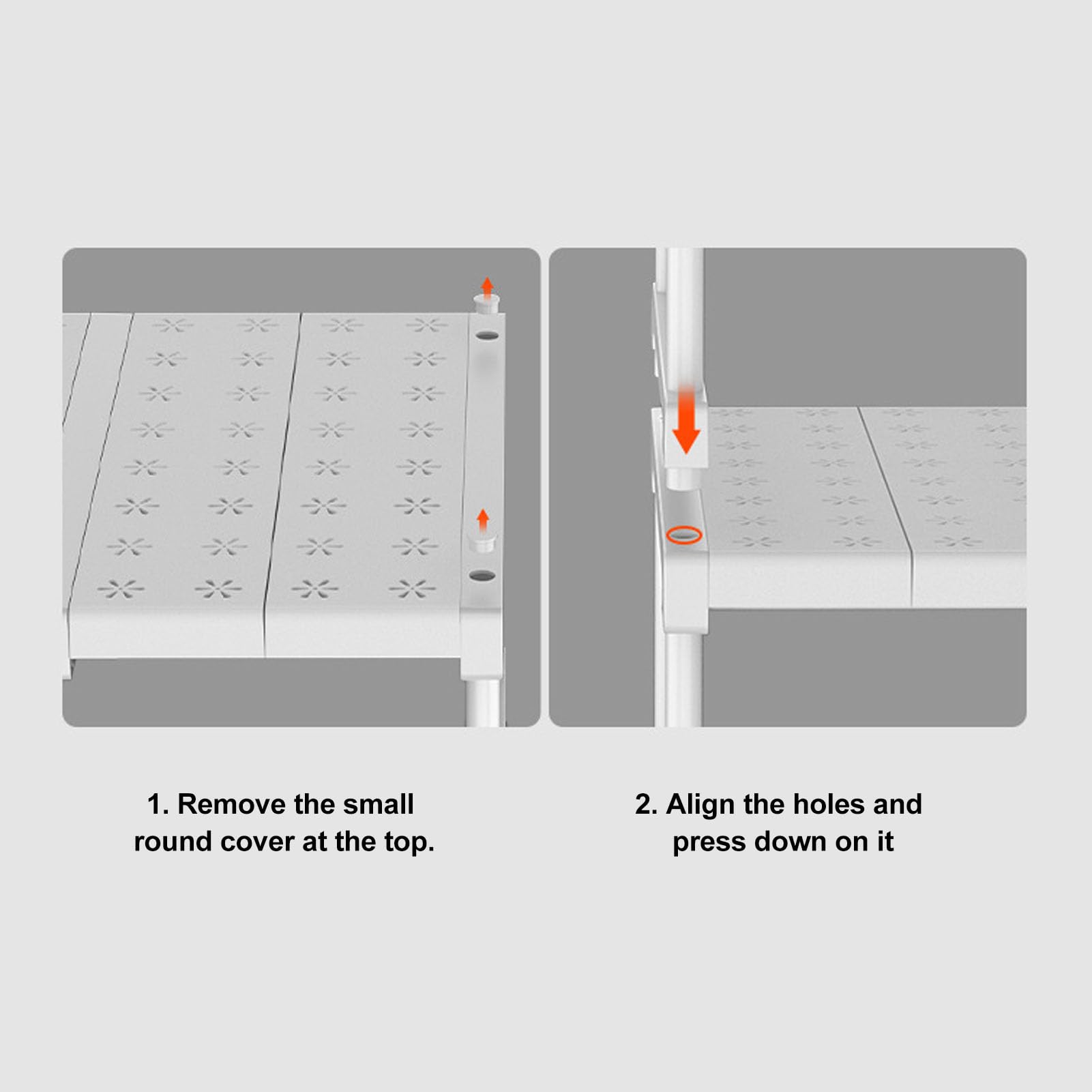 1. Remove the small round cover at the top.

2. Align the holes and press down on it