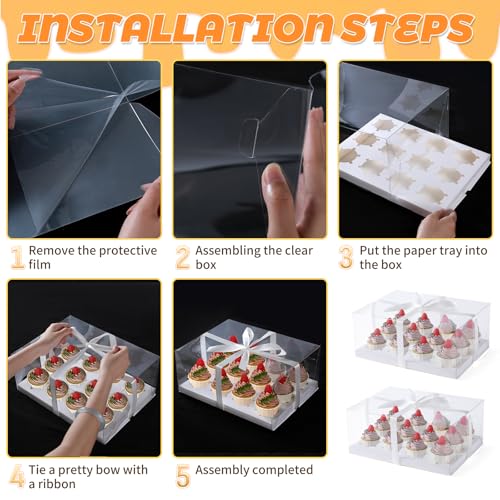 INSTALLATION STEPS

1 Remove the protective film

2 Assembling the clear box

3 Put the paper tray into the box

4 Tie a pretty bow with a ribbon

5 Assembly completed