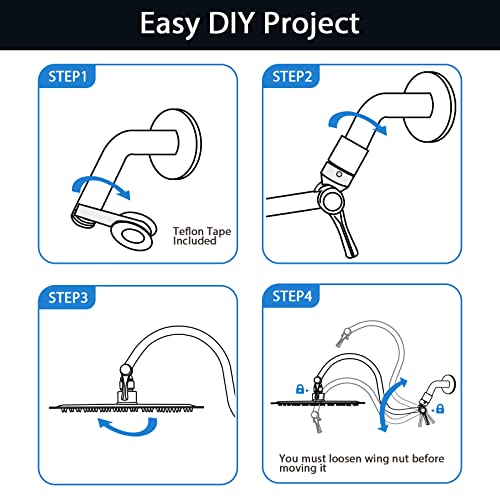 Easy DIY Project

STEP1

Teflon Tape Included

STEP2

STEP3

STEP4

You must loosen wing nut before moving it