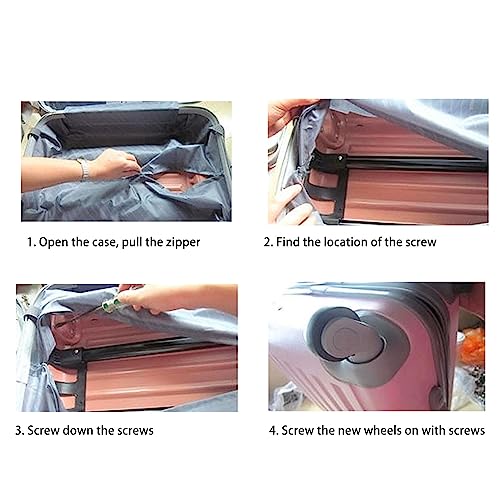 1. Open the case, pull the zipper

2. Find the location of the screw

3. Screw down the screws

4. Screw the new wheels on with screws