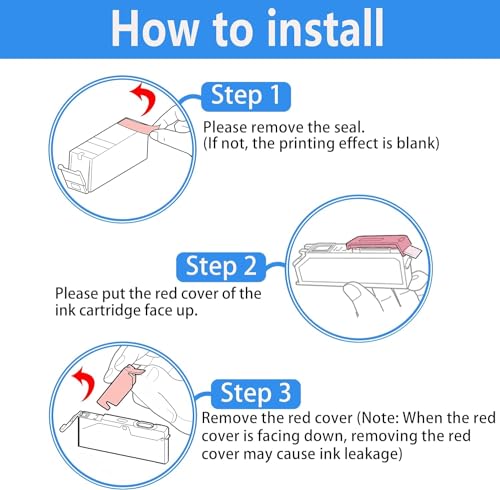 How to install

Step 1

Please remove the seal.
(If not, the printing effect is blank)

Step 2

Please put the red cover of the ink cartridge face up.

Step 3

Remove the red cover (Note: When the red cover is facing down, removing the red cover may cause ink leakage)