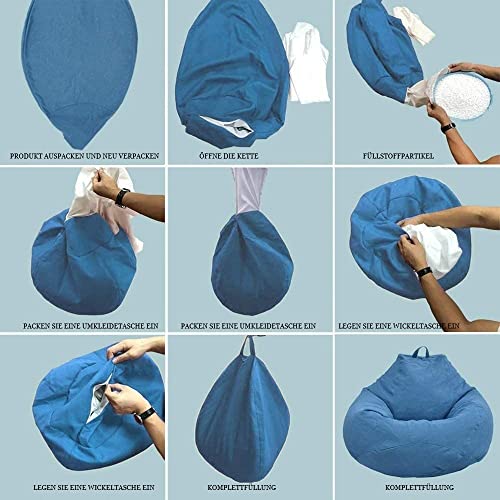 PRODUKT AUSPACKEN UND NEU VERPACKEN

ÖFFNE DIE KETTE

FÜLLSTOFFPARTIKEL

PACKEN SIE EINE UMKLEIDETASCHE EIN

PACKEN SIE EINE UMKLEIDETASCHE EIN

LEGEN SIE EINE WICKELTASCHE EIN

LEGEN SIE EINE WICKELTASCHE EIN

KOMPLETTFÜLLUNG

KOMPLETTFÜLLUNG