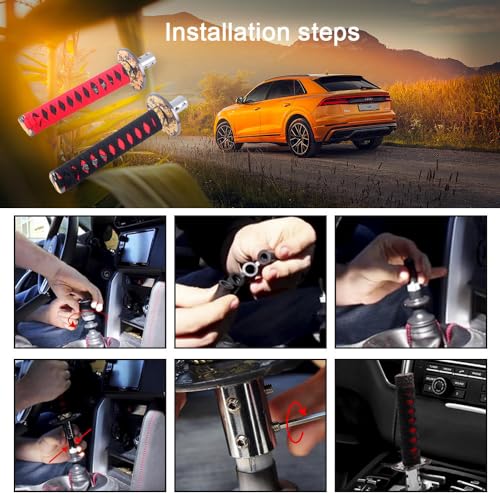 Installation steps