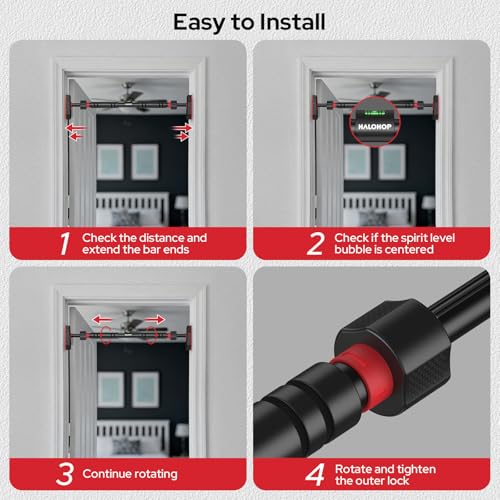 Easy to Install

HALOHOP

1 Check the distance and extend the bar ends

2 Check if the spirit level bubble is centered

3 Continue rotating

4 Rotate and tighten the outer lock