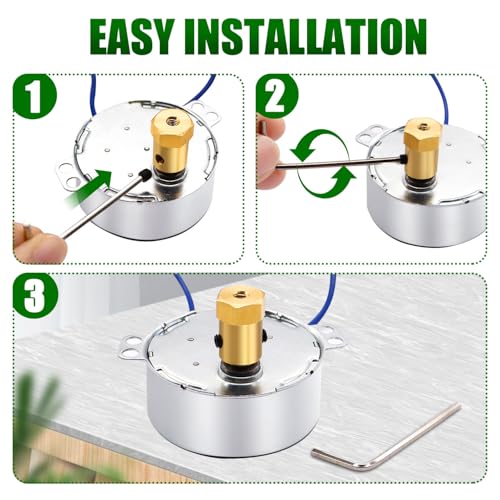 EASY INSTALLATION

1

2

3