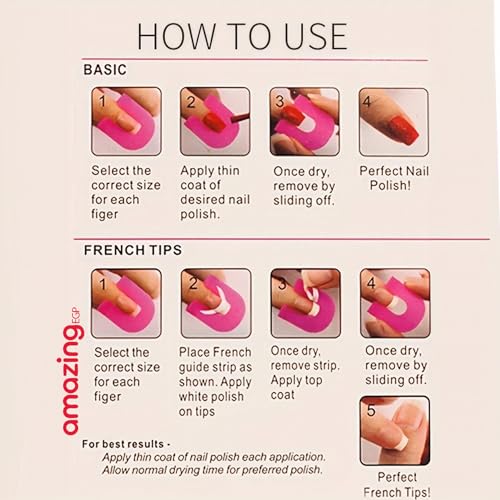 HOW TO USE

BASIC

1

Select the correct size for each figer

2

Apply thin coat of desired nail polish.

3

Once dry, remove by sliding off.

4

Perfect Nail Polish!

FRENCH TIPS

1

Select the correct size for each figer

2

Place French guide strip as shown. Apply white polish on tips

3

Once dry, remove strip. Apply top coat

4

Once dry, remove by sliding off.

5

Perfect French Tips!

amazing EGP

For best results -
Apply thin coat of nail polish each application.
Allow normal drying time for preferred polish.