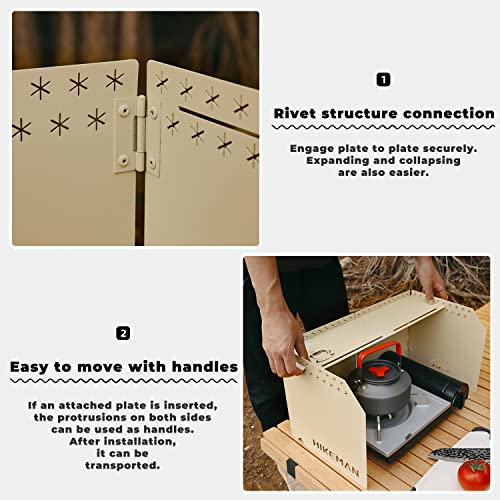 1

Rivet structure connection

Engage plate to plate securely. Expanding and collapsing are also easier.

2

Easy to move with handles

If an attached plate is inserted, the protrusions on both sides can be used as handles. After installation, it can be transported.

HIKEMAN