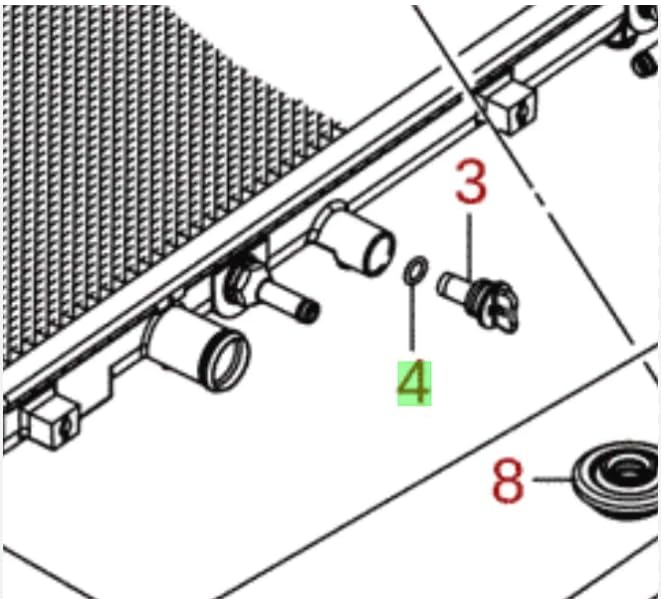 3
4
8