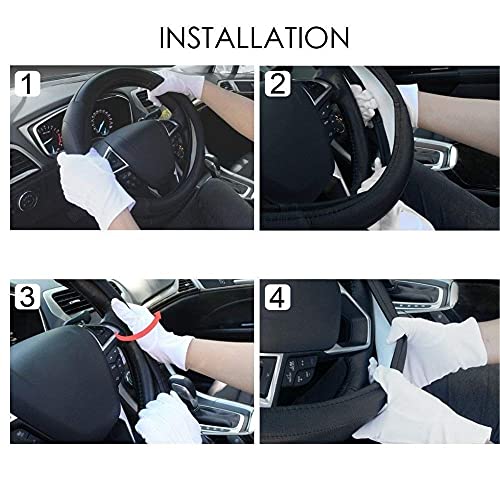 INSTALLATION

1

2

3

4