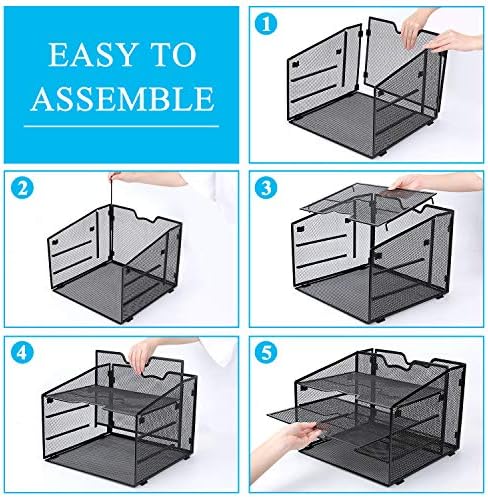 EASY TO ASSEMBLE

1

2

3

4

5