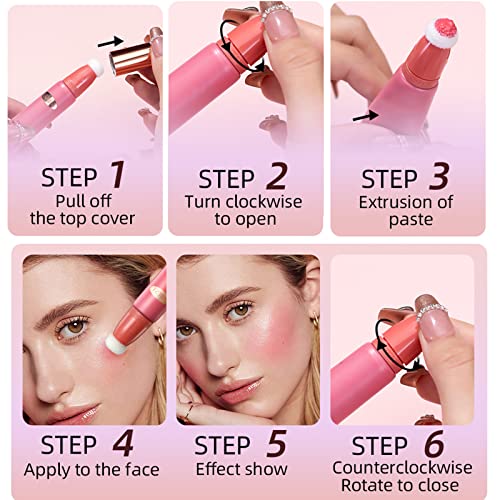 STEP 1
Pull off the top cover

STEP 2
Turn clockwise to open

STEP 3
Extrusion of paste

STEP 4
Apply to the face

STEP 5
Effect show

STEP 6
Counterclockwise Rotate to close