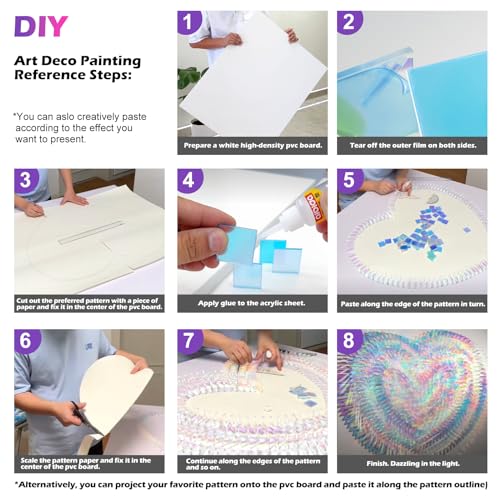 DIY

Art Deco Painting Reference Steps:

*You can aslo creatively paste according to the effect you want to present.

1

Prepare a white high-density pvc board.

2

Tear off the outer film on both sides.

3

Cut out the preferred pattern with a piece of paper and fix it in the center of the pvc board.

4

Apply glue to the acrylic sheet.

5

Paste along the edge of the pattern in turn.

6

Scale the pattern paper and fix it in the center of the pvc board.

7

Continue along the edges of the pattern and so on.

8

Finish. Dazzling in the light.

*Alternatively, you can project your favorite pattern onto the pvc board and paste it along the pattern outline)