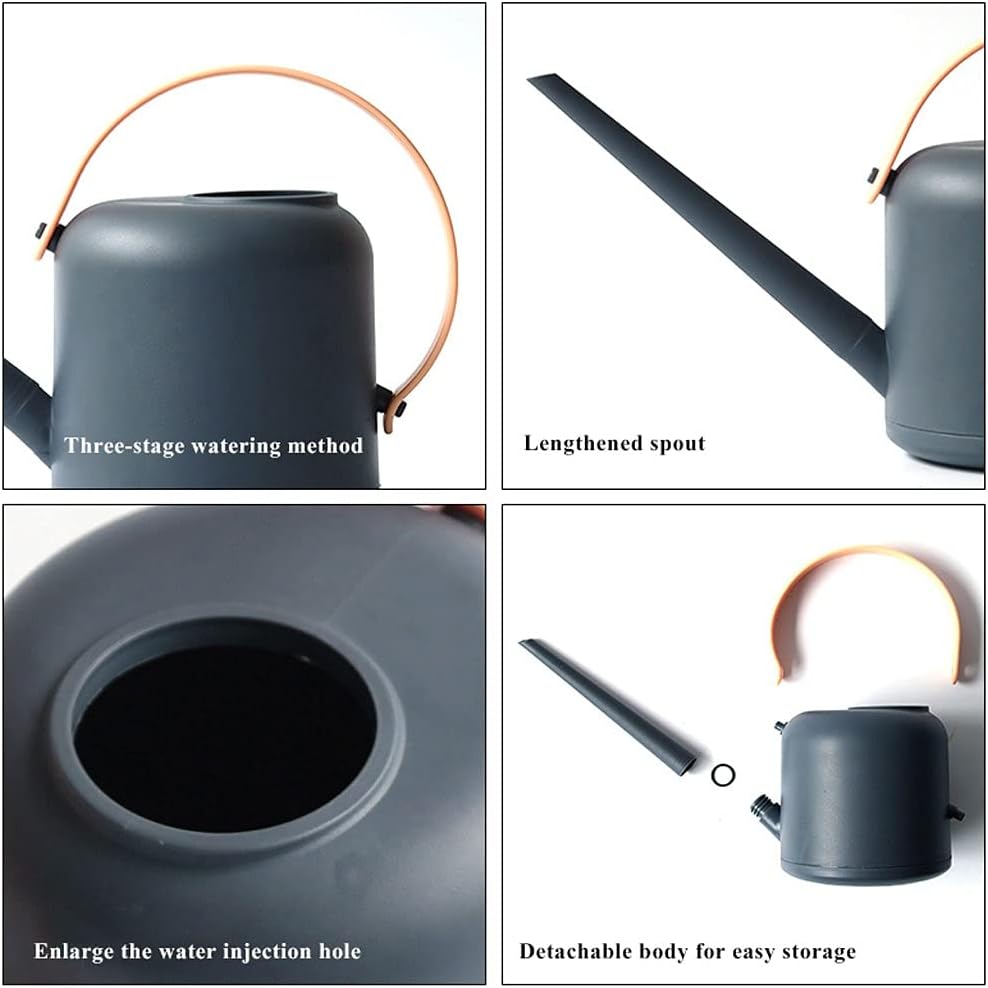 Three-stage watering method

Lengthened spout

Enlarge the water injection hole

Detachable body for easy storage