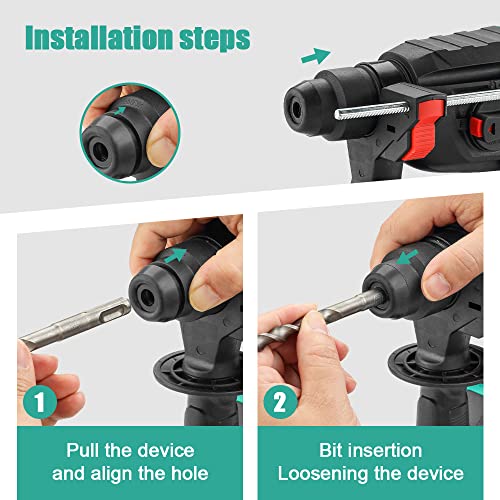 Installation steps

1

Pull the device and align the hole

2

Bit insertion
Loosening the device