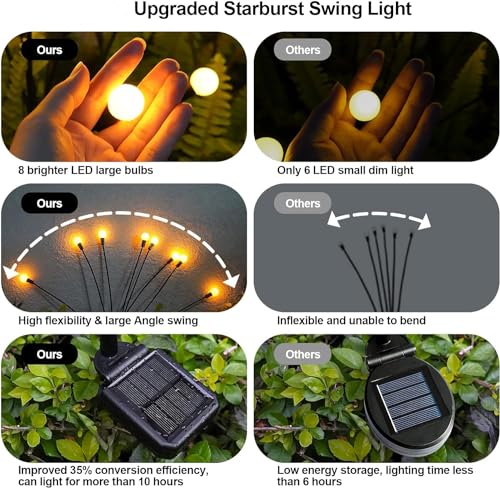 Upgraded Starburst Swing Light

Ours

8 brighter LED large bulbs

Others

Only 6 LED small dim light

Ours

High flexibility & large Angle swing

Others

Inflexible and unable to bend

Ours

Improved 35% conversion efficiency, can light for more than 10 hours

Others

Low energy storage, lighting time less than 6 hours