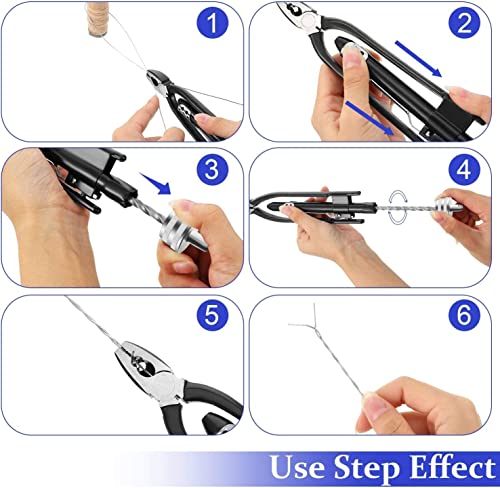 1

2

3

4

5

6

Use Step Effect