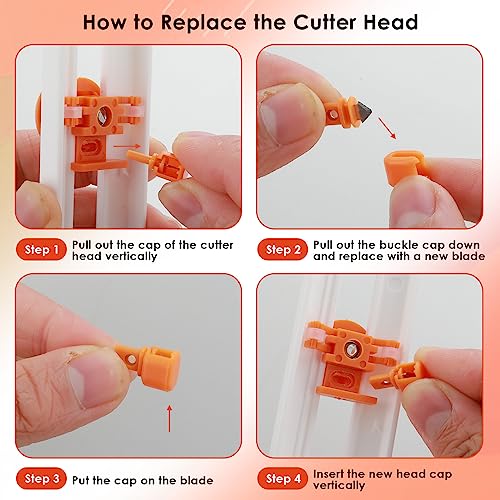 How to Replace the Cutter Head

Step 1 Pull out the cap of the cutter head vertically

Step 2 Pull out the buckle cap down and replace with a new blade

Step 3 Put the cap on the blade

Step 4 Insert the new head cap vertically