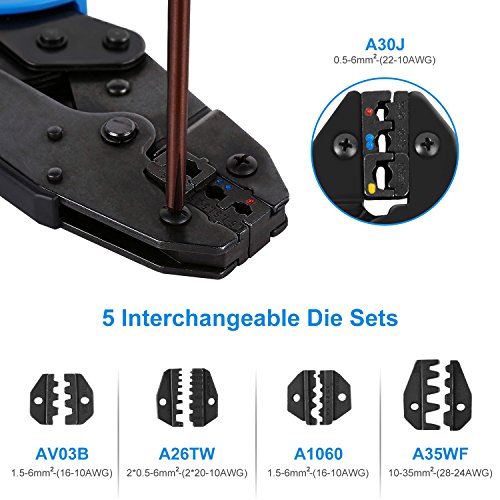 A30J
0.5-6mm²-(22-10AWG)

5 Interchangeable Die Sets

AV03B
1.5-6mm²-(16-10AWG)

A26TW
2*0.5-6mm²-(2*20-10AWG)

A1060
1.5-6mm²-(16-10AWG)

A35WF
10-35mm²-(28-24AWG)